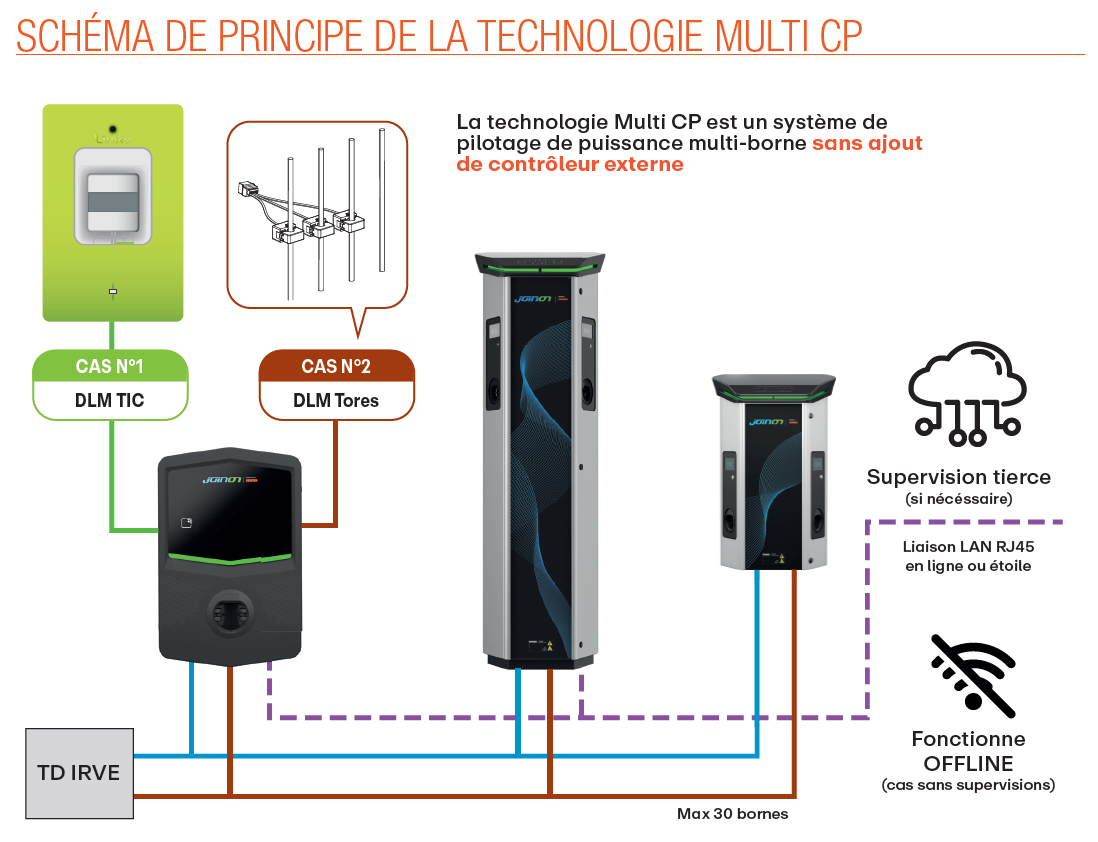 SCHÉMA DE PRINCIPE DE LA TECHNOLOGIE MULTI CP

La technologie Multi CP est un système de pilotage de puissance multi-borne sans ajout de contrôleur externe

CAS N°1
DLM TIC

CAS N°2
DLM Tores

JOINON

JOINON

JOINON

Supervision tierce
(si nécéssaire)

Liaison LAN RJ45
en ligne ou étoile

Fonctionne
OFFLINE
(cas sans supervisions)

TD IRVE

Max 30 bornes